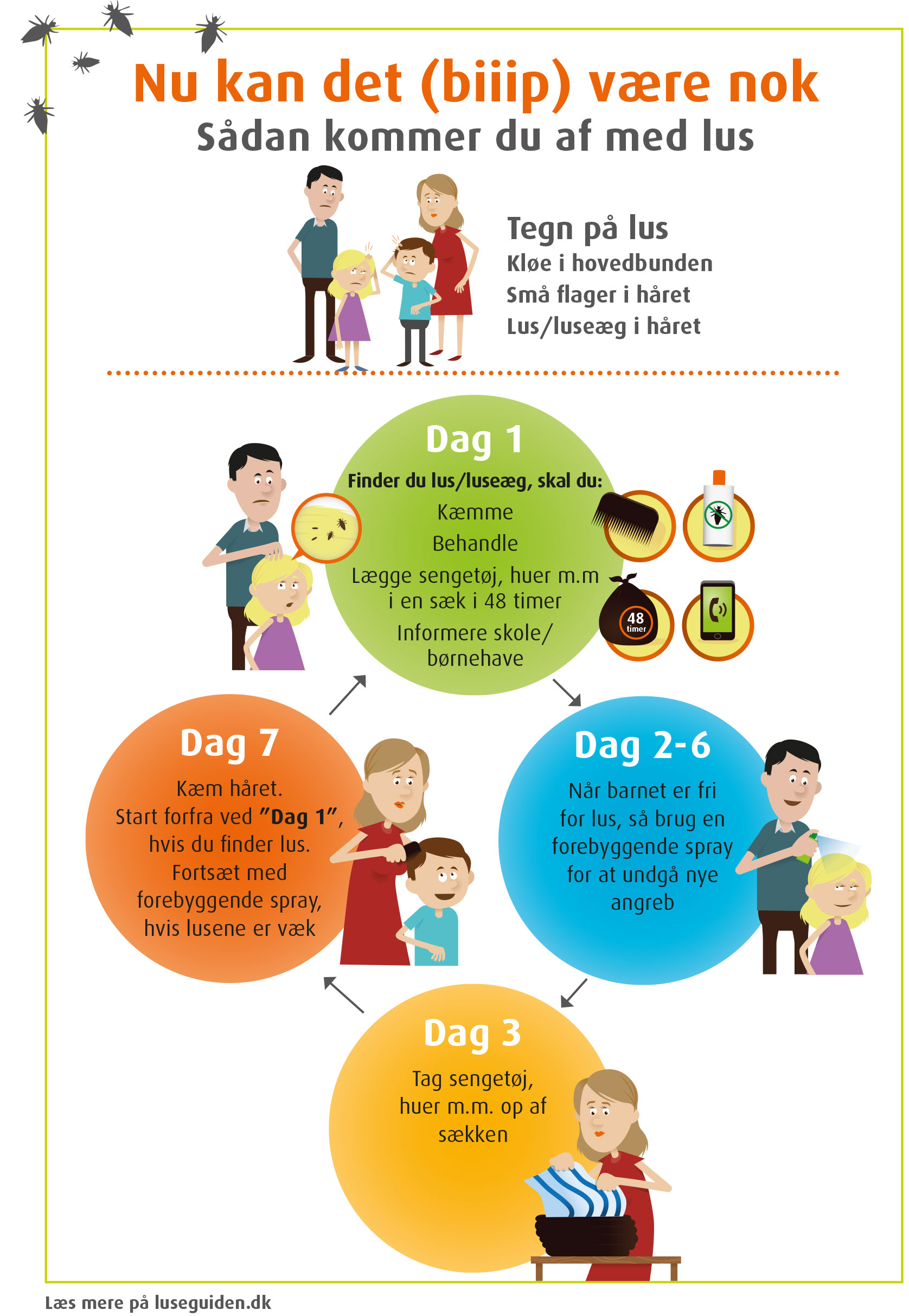 Nu kan det (biiip) være nok
Sådan kommer du af med lus

Tegn på lus
Kløe i hovedbunden
Små flager i håret
Lus/luseæg i håret

Dag 1
Finder du lus/luseæg, skal du:
Kæmme
Behandle
Lægge sengetøj, huer m.m i en sæk i 48 timer
Informere skole/ børnehave

48 timer

Dag 2-6
Når barnet er fri for lus, så brug en forebyggende spray for at undgå nye angreb

Dag 3
Tag sengetøj, huer m.m. op af sækken

Dag 7
Kæm håret. Start forfra ved "Dag 1", hvis du finder lus. Fortsæt med forebyggende spray, hvis lusene er væk

Læs mere på luseguiden.dk